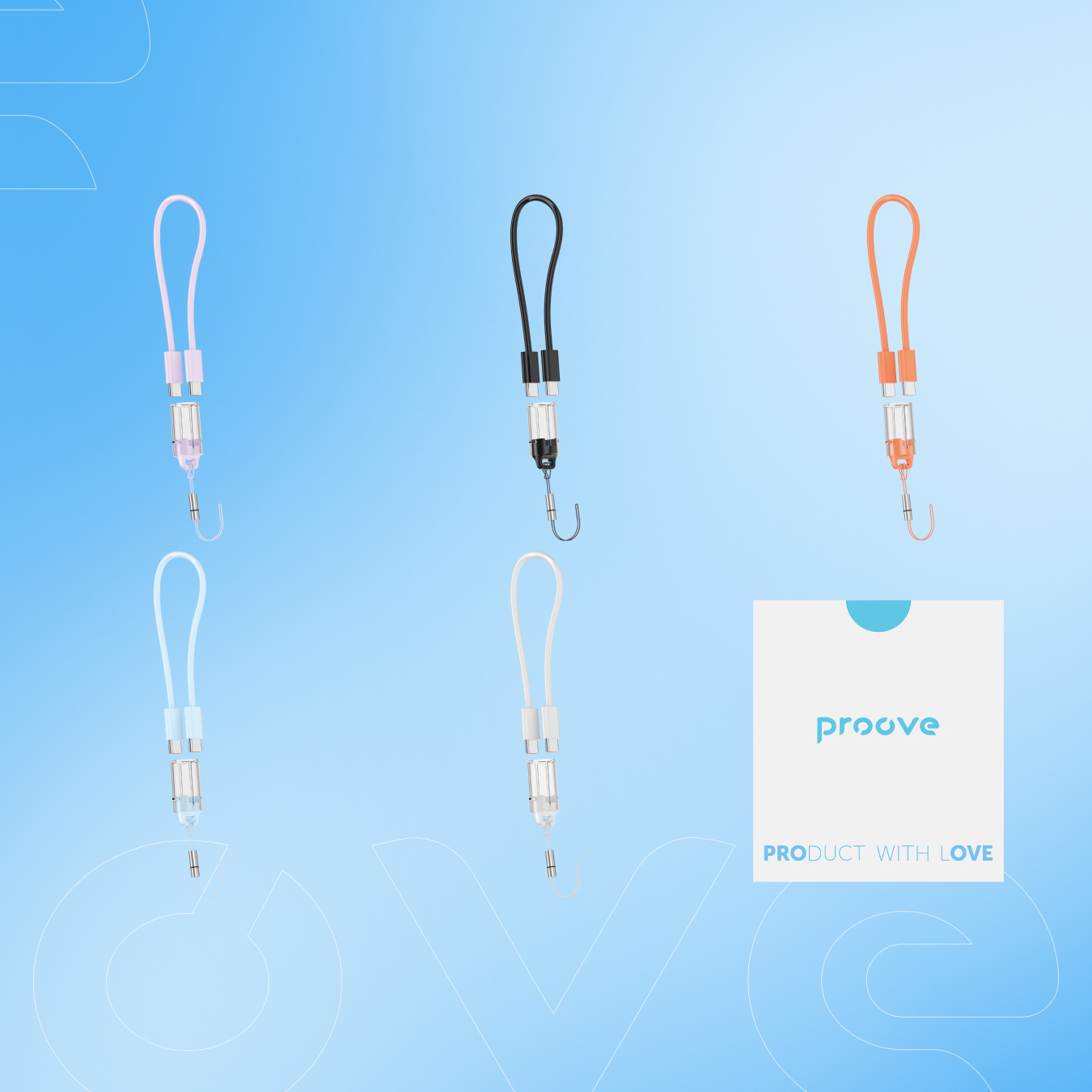 proove

PRODUCT WITH LOVE